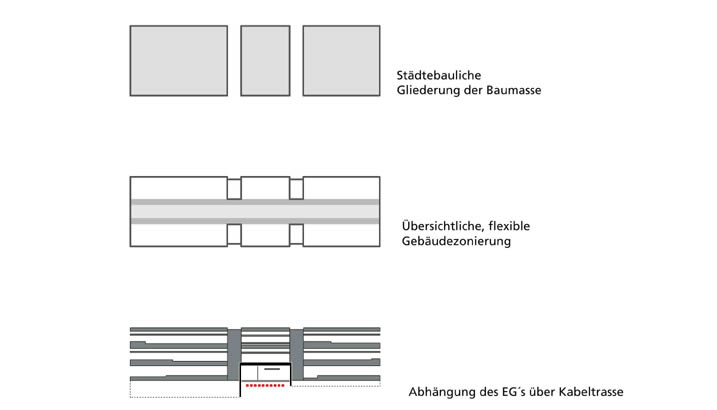 Städtebauliche
Gliederung der Baumasse

Übersichtliche, flexible
Gebäudezonierung

Abhängung des EG´s über Kabeltrasse